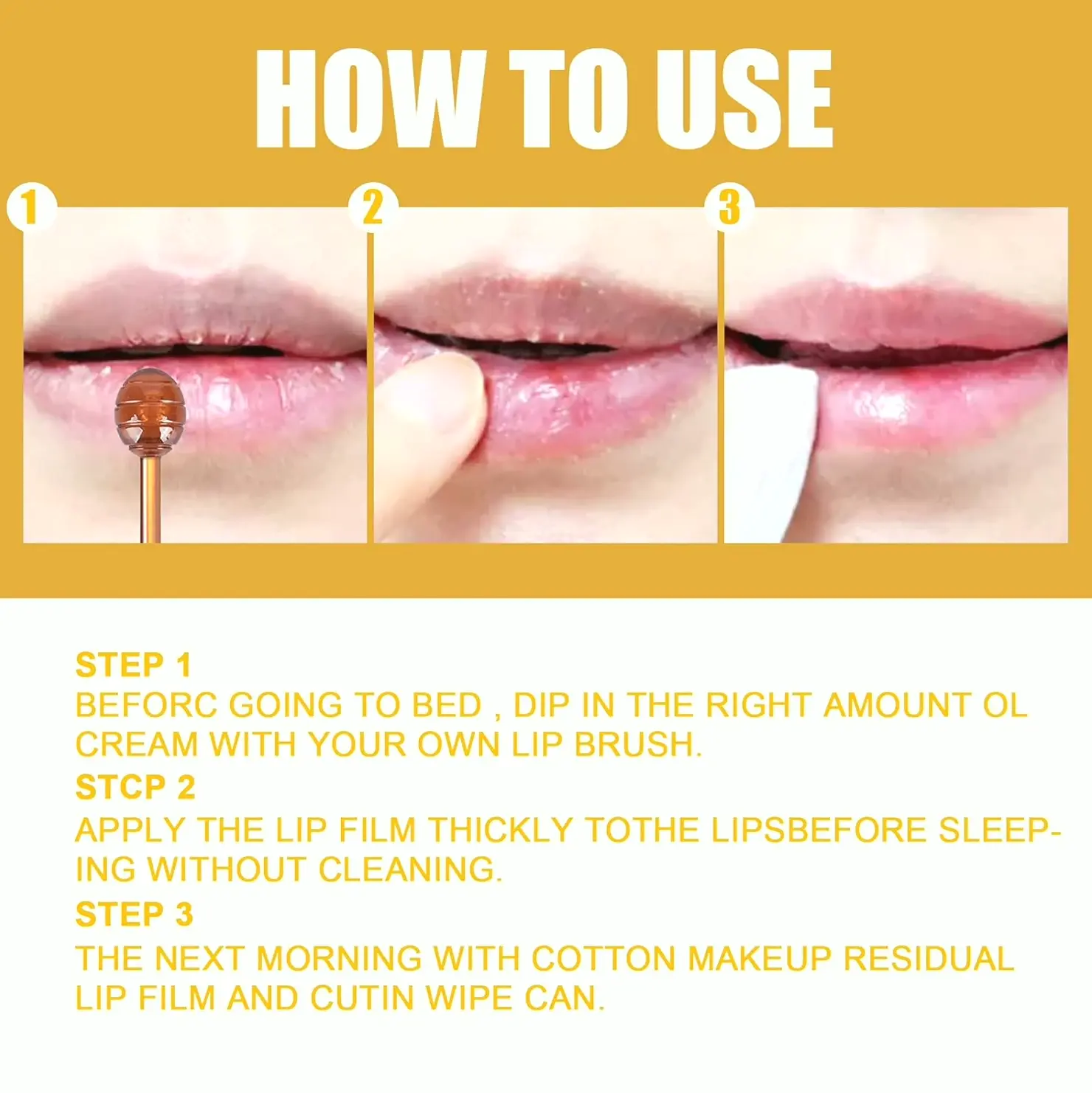 HOW TO USE

1

2

3

STEP 1
BEFORC GOING TO BED , DIP IN THE RIGHT AMOUNT OL CREAM WITH YOUR OWN LIP BRUSH.

STCP 2
APPLY THE LIP FILM THICKLY TOTHE LIPSBEFORE SLEEPING WITHOUT CLEANING.

STEP 3
THE NEXT MORNING WITH COTTON MAKEUP RESIDUAL LIP FILM AND CUTIN WIPE CAN.