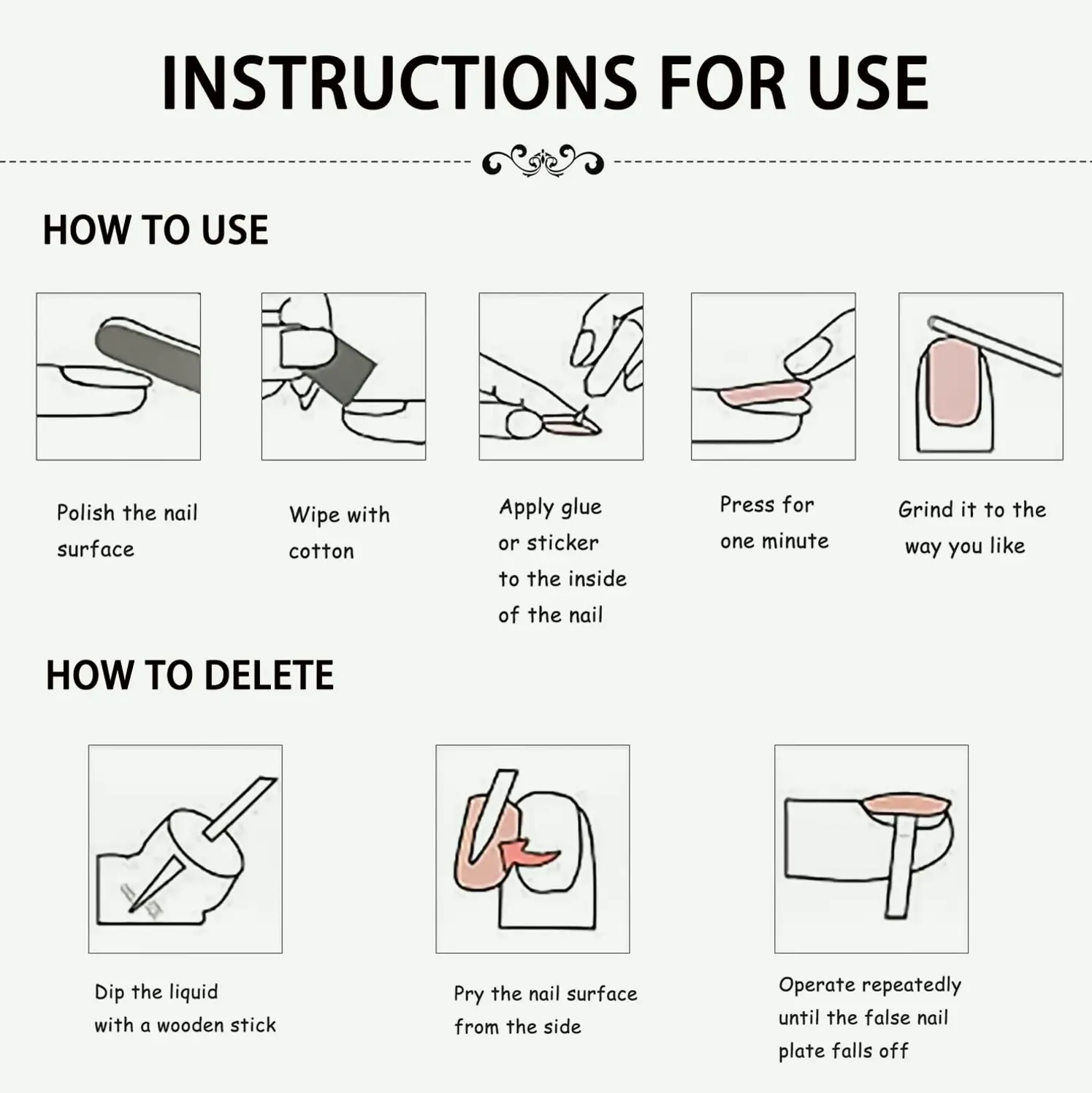 INSTRUCTIONS FOR USE

HOW TO USE

Polish the nail surface

Wipe with cotton

Apply glue or sticker to the inside of the nail

Press for one minute

Grind it to the way you like

HOW TO DELETE

Dip the liquid with a wooden stick

Pry the nail surface from the side

Operate repeatedly until the false nail plate falls off