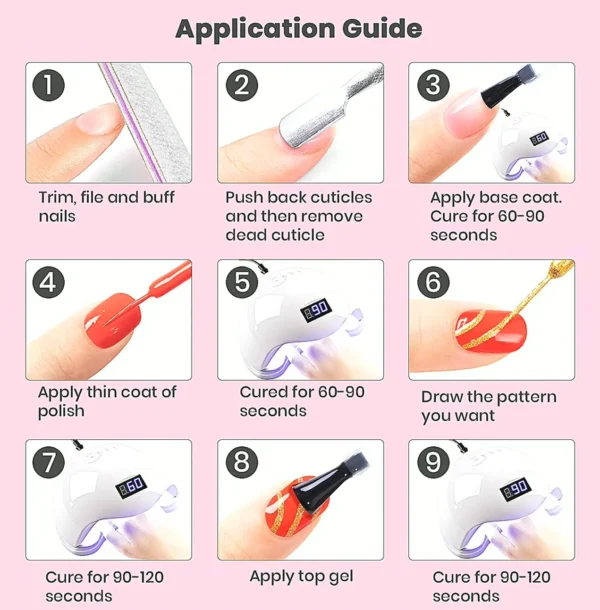 Application Guide

1

Trim, file and buff nails

2

Push back cuticles and then remove dead cuticle

3

60

Apply base coat. Cure for 60-90 seconds

4

Apply thin coat of polish

5

90

Cured for 60-90 seconds

6

Draw the pattern you want

7

60

Cure for 90-120 seconds

8

Apply top gel

9

90

Cure for 90-120 seconds