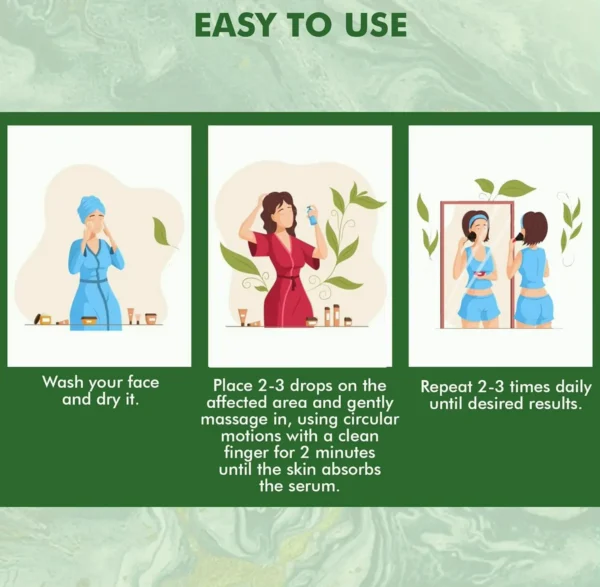 EASY TO USE

Wash your face and dry it.

Place 2-3 drops on the affected area and gently massage in, using circular motions with a clean finger for 2 minutes until the skin absorbs the serum.

Repeat 2-3 times daily until desired results.